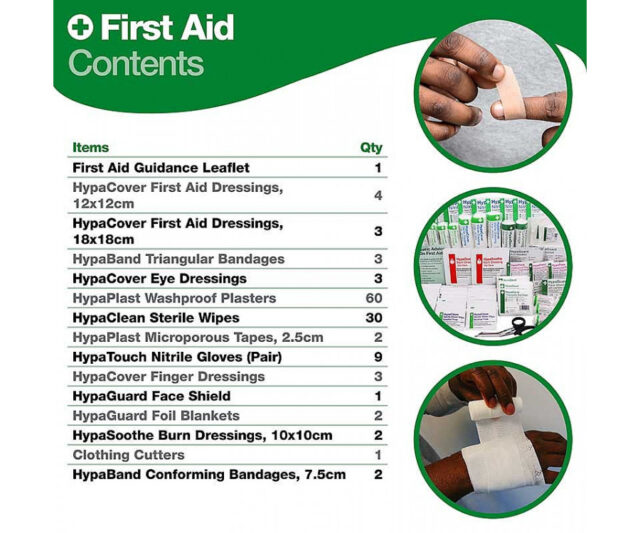 First Aid
Contents

| Items | Qty |
|---|---|
| First Aid Guidance Leaflet | 1 |
| HypaCover First Aid Dressings, 12x12cm | 4 |
| HypaCover First Aid Dressings, 18x18cm | 3 |
| HypaBand Triangular Bandages | 3 |
| HypaCover Eye Dressings | 3 |
| HypaPlast Washproof Plasters | 60 |
| HypaClean Sterile Wipes | 30 |
| HypaPlast Microporous Tapes, 2.5cm | 2 |
| HypaTouch Nitrile Gloves (Pair) | 9 |
| HypaCover Finger Dressings | 3 |
| HypaGuard Face Shield | 1 |
| HypaGuard Foil Blankets | 2 |
| HypaSoothe Burn Dressings, 10x10cm | 2 |
| Clothing Cutters | 1 |
| HypaBand Conforming Bandages, 7.5cm | 2 |