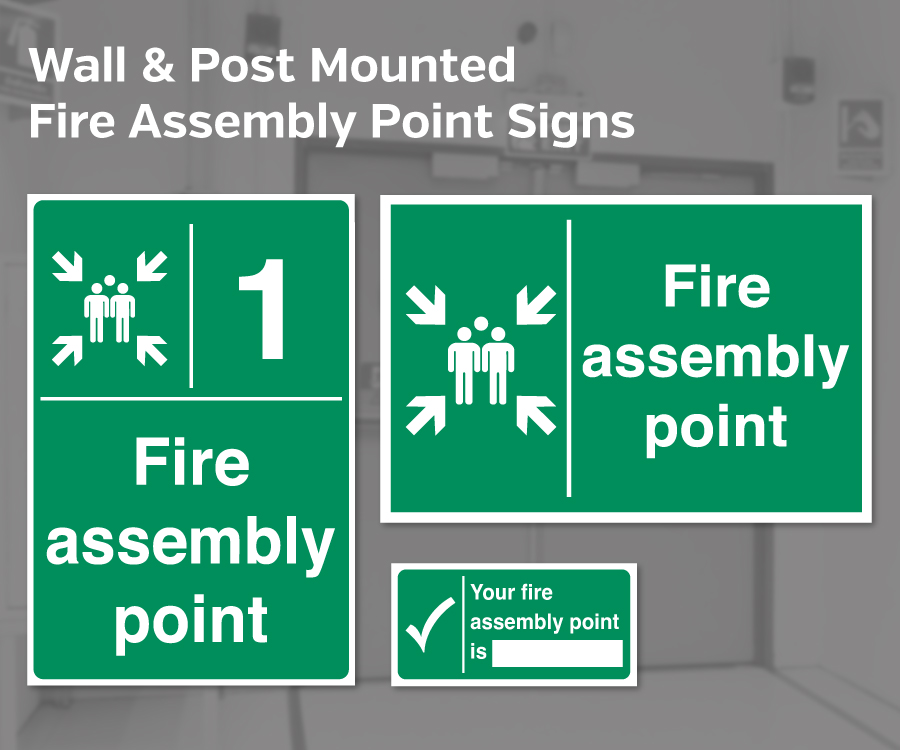 Wall & Post Mounted
Fire Assembly Point Signs

1

Fire assembly point

Fire assembly point

Your fire assembly point is