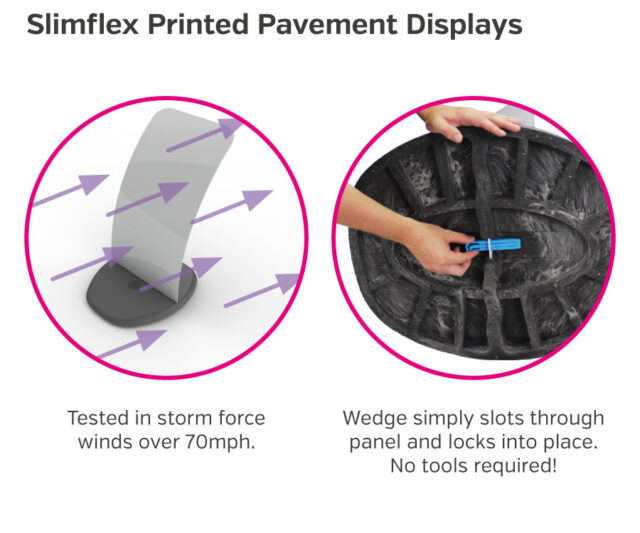 Slimflex Printed Pavement Displays

Tested in storm force winds over 70mph.

Wedge simply slots through panel and locks into place. No tools required!