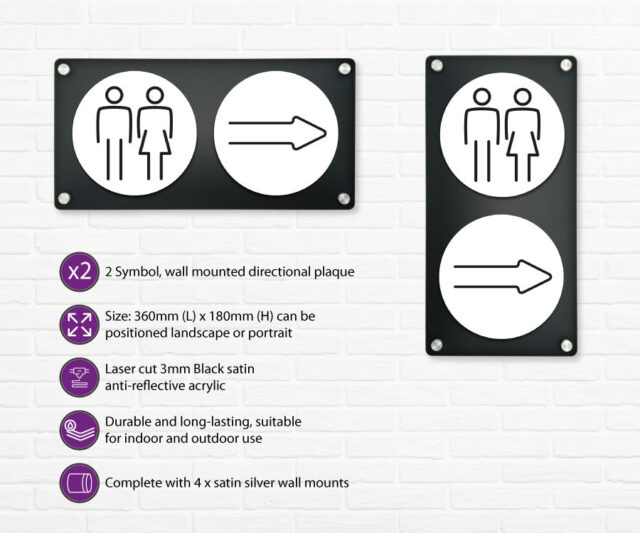 x2

2 Symbol, wall mounted directional plaque

Size: 360mm (L) x 180mm (H) can be positioned landscape or portrait

Laser cut 3mm Black satin anti-reflective acrylic

Durable and long-lasting, suitable for indoor and outdoor use

Complete with 4 x satin silver wall mounts