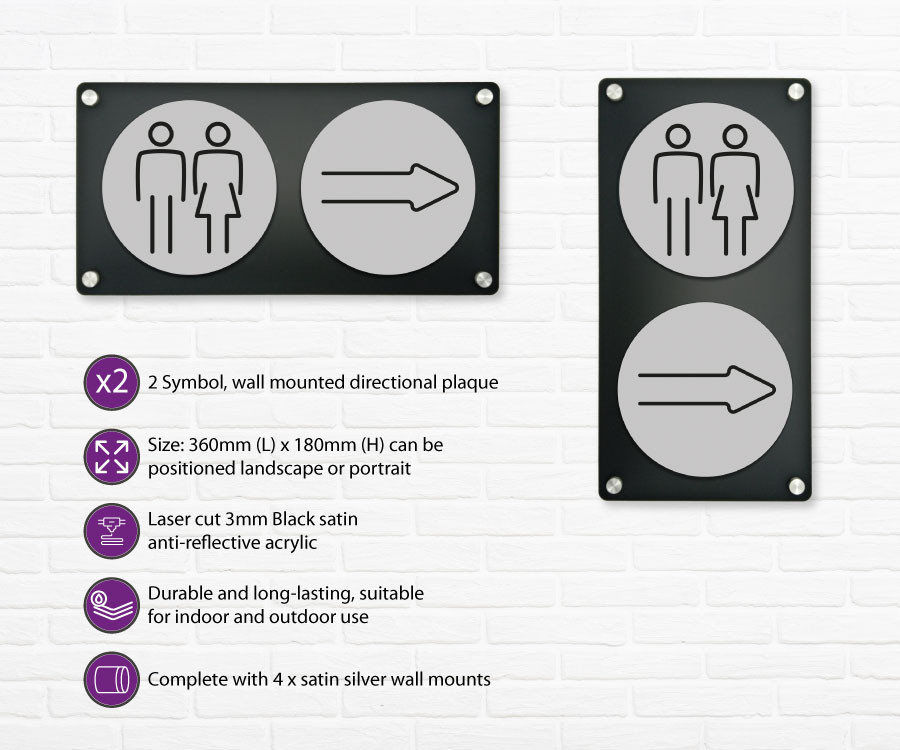 x2 2 Symbol, wall mounted directional plaque

Size: 360mm (L) x 180mm (H) can be positioned landscape or portrait

Laser cut 3mm Black satin anti-reflective acrylic

Durable and long-lasting, suitable for indoor and outdoor use

Complete with 4 x satin silver wall mounts