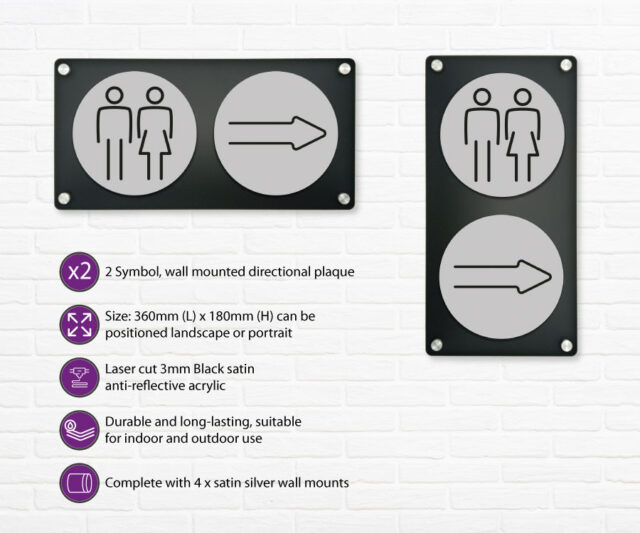 x2

2 Symbol, wall mounted directional plaque

Size: 360mm (L) x 180mm (H) can be positioned landscape or portrait

Laser cut 3mm Black satin anti-reflective acrylic

Durable and long-lasting, suitable for indoor and outdoor use

Complete with 4 x satin silver wall mounts