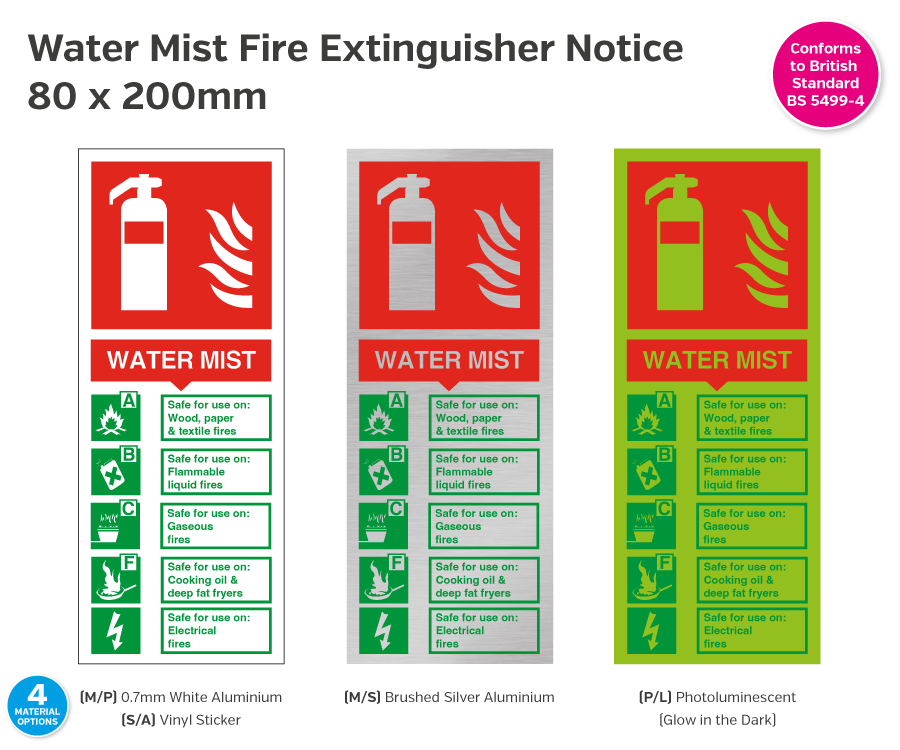 Water Mist Fire Extinguisher Notice
80 x 200mm

Conforms to British Standard BS 5499-4

WATER MIST

A
Safe for use on: Wood, paper & textile fires

B
Safe for use on: Flammable liquid fires

C
Safe for use on: Gaseous fires

F
Safe for use on: Cooking oil & deep fat fryers

Safe for use on: Electrical fires

WATER MIST

A
Safe for use on: Wood, paper & textile fires

B
Safe for use on: Flammable liquid fires

C
Safe for use on: Gaseous fires

F
Safe for use on: Cooking oil & deep fat fryers

Safe for use on: Electrical fires

WATER MIST

A
Safe for use on: Wood, paper & textile fires

B
Safe for use on: Flammable liquid fires

C
Safe for use on: Gaseous fires

F
Safe for use on: Cooking oil & deep fat fryers

Safe for use on: Electrical fires

4 MATERIAL OPTIONS

(M/P) 0.7mm White Aluminium
(S/A) Vinyl Sticker

(M/S) Brushed Silver Aluminium

(P/L) Photoluminescent
(Glow in the Dark)